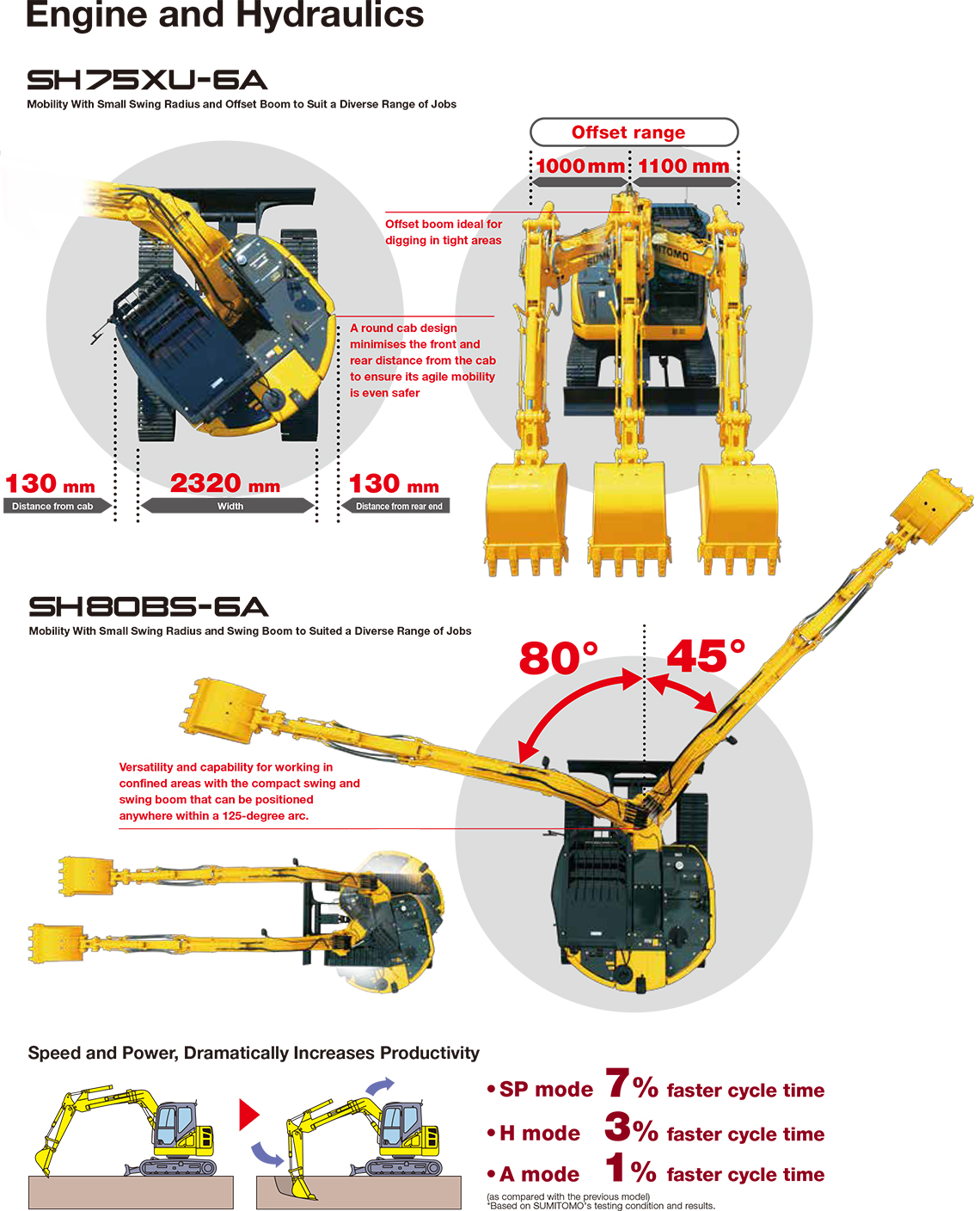 Engine and Hydraulics

SH75XU-6A

Mobility With Small Swing Radius and Offset Boom to Suit a Diverse Range of Jobs

Offset range

1000 mm 1100 mm

Offset boom ideal for digging in tight areas

A round cab design minimises the front and rear distance from the cab to ensure its agile mobility is even safer

130 mm
Distance from cab

2320 mm
Width

130 mm
Distance from rear end

SH80BS-6A

Mobility With Small Swing Radius and Swing Boom to Suited a Diverse Range of Jobs

80° 45°

Versatility and capability for working in confined areas with the compact swing and swing boom that can be positioned anywhere within a 125-degree arc.

Speed and Power, Dramatically Increases Productivity

• SP mode 7% faster cycle time

• H mode 3% faster cycle time

• A mode 1% faster cycle time

(as compared with the previous model)
*Based on SUMITOMO's testing condition and results.