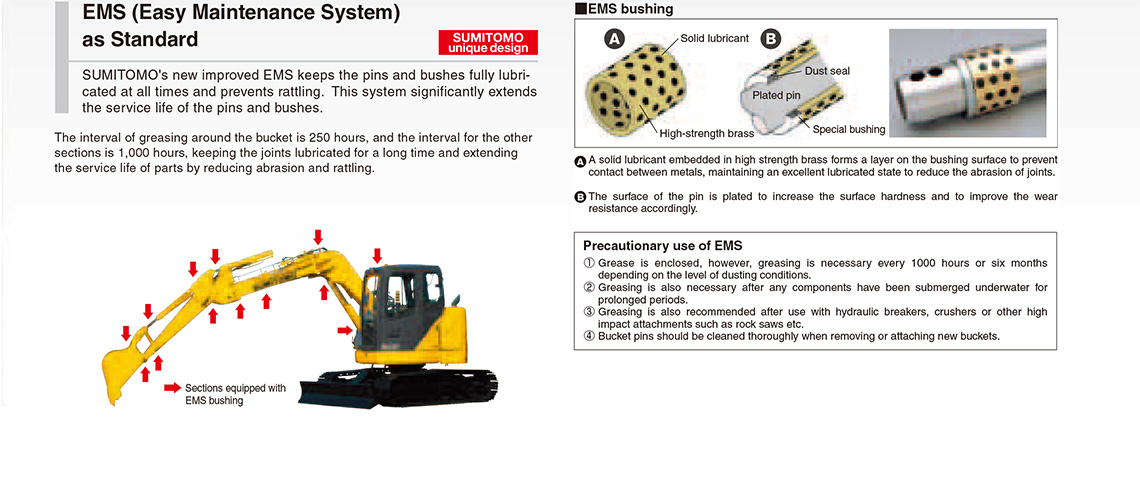 EMS (Easy Maintenance System) as Standard

SUMITOMO unique design

SUMITOMO's new improved EMS keeps the pins and bushes fully lubricated at all times and prevents rattling. This system significantly extends the service life of the pins and bushes.

The interval of greasing around the bucket is 250 hours, and the interval for the other sections is 1,000 hours, keeping the joints lubricated for a long time and extending the service life of parts by reducing abrasion and rattling.

Sections equipped with EMS bushing

■EMS bushing

A Solid lubricant High-strength brass

B Dust seal Plated pin Special bushing

A A solid lubricant embedded in high strength brass forms a layer on the bushing surface to prevent contact between metals, maintaining an excellent lubricated state to reduce the abrasion of joints.

B The surface of the pin is plated to increase the surface hardness and to improve the wear resistance accordingly.

Precautionary use of EMS
① Grease is enclosed, however, greasing is necessary every 1000 hours or six months depending on the level of dusting conditions.
② Greasing is also necessary after any components have been submerged underwater for prolonged periods.
③ Greasing is also recommended after use with hydraulic breakers, crushers or other high impact attachments such as rock saws etc.
④ Bucket pins should be cleaned thoroughly when removing or attaching new buckets.