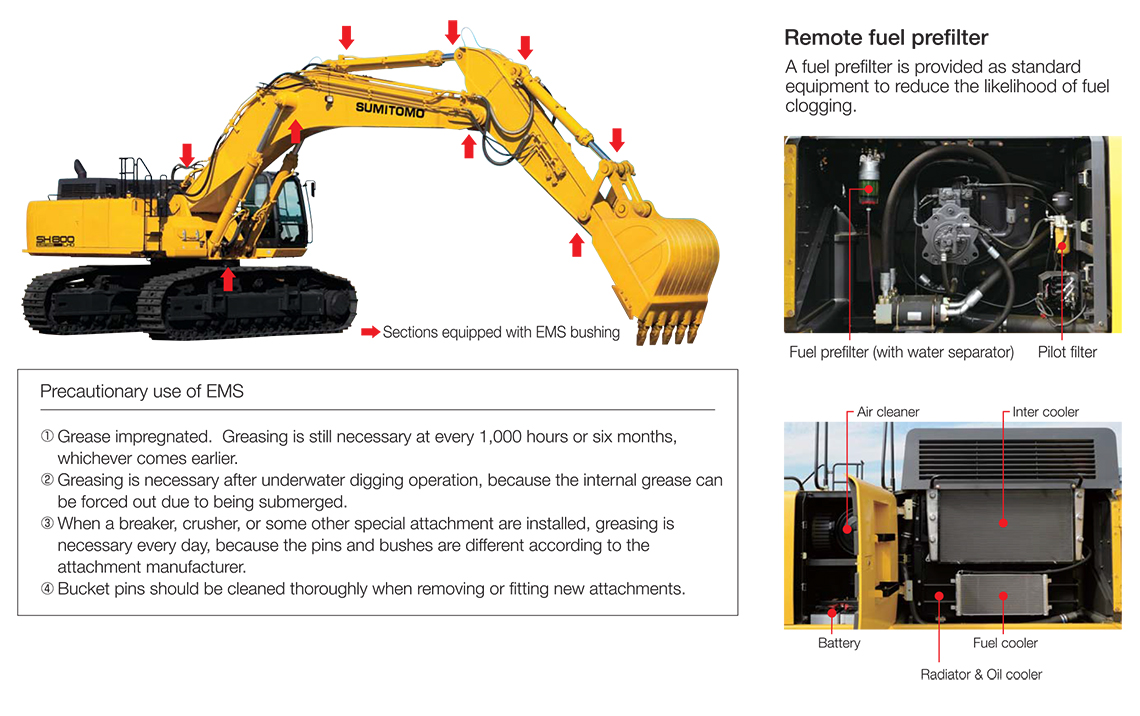 SUMITOMO

SH800

Sections equipped with EMS bushing

Precautionary use of EMS

① Grease impregnated. Greasing is still necessary at every 1,000 hours or six months, whichever comes earlier.
② Greasing is necessary after underwater digging operation, because the internal grease can be forced out due to being submerged.
③ When a breaker, crusher, or some other special attachment are installed, greasing is necessary every day, because the pins and bushes are different according to the attachment manufacturer.
④ Bucket pins should be cleaned thoroughly when removing or fitting new attachments.

Remote fuel prefilter

A fuel prefilter is provided as standard equipment to reduce the likelihood of fuel clogging.

Fuel prefilter (with water separator)

Pilot filter

Air cleaner

Inter cooler

Battery

Fuel cooler

Radiator & Oil cooler