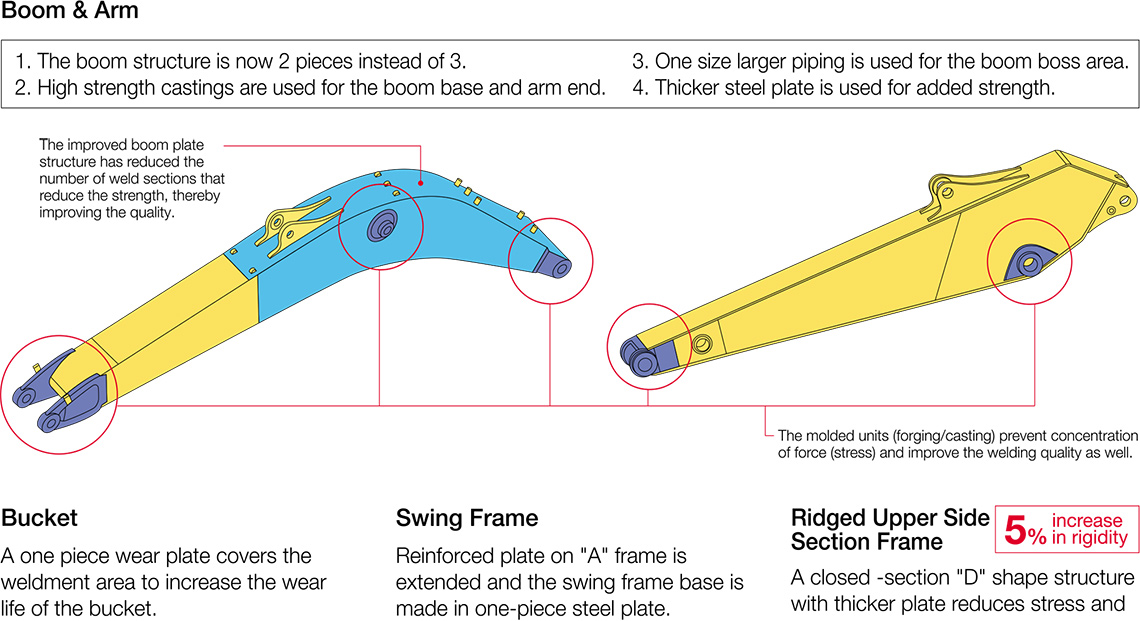 Boom & Arm

1. The boom structure is now 2 pieces instead of 3.
2. High strength castings are used for the boom base and arm end.
3. One size larger piping is used for the boom boss area.
4. Thicker steel plate is used for added strength.

The improved boom plate structure has reduced the number of weld sections that reduce the strength, thereby improving the quality.

The molded units (forging/casting) prevent concentration of force (stress) and improve the welding quality as well.

Bucket

A one piece wear plate covers the weldment area to increase the wear life of the bucket.

Swing Frame

Reinforced plate on "A" frame is extended and the swing frame base is made in one-piece steel plate.

Ridged Upper Side Section Frame

5% increase in rigidity

A closed -section "D" shape structure with thicker plate reduces stress and