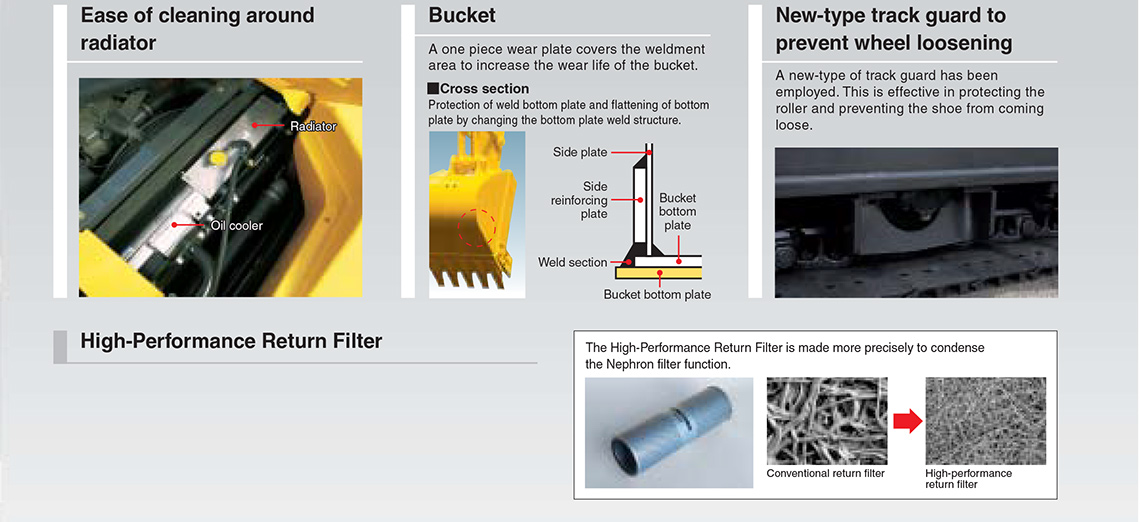 Ease of cleaning around radiator

Radiator

Oil cooler

Bucket

A one piece wear plate covers the weldment area to increase the wear life of the bucket.

■Cross section

Protection of weld bottom plate and flattening of bottom plate by changing the bottom plate weld structure.

Side plate

Side reinforcing plate

Bucket bottom plate

Weld section

Bucket bottom plate

New-type track guard to prevent wheel loosening

A new-type of track guard has been employed. This is effective in protecting the roller and preventing the shoe from coming loose.

High-Performance Return Filter

The High-Performance Return Filter is made more precisely to condense the Nephron filter function.

Conventional return filter

High-performance return filter