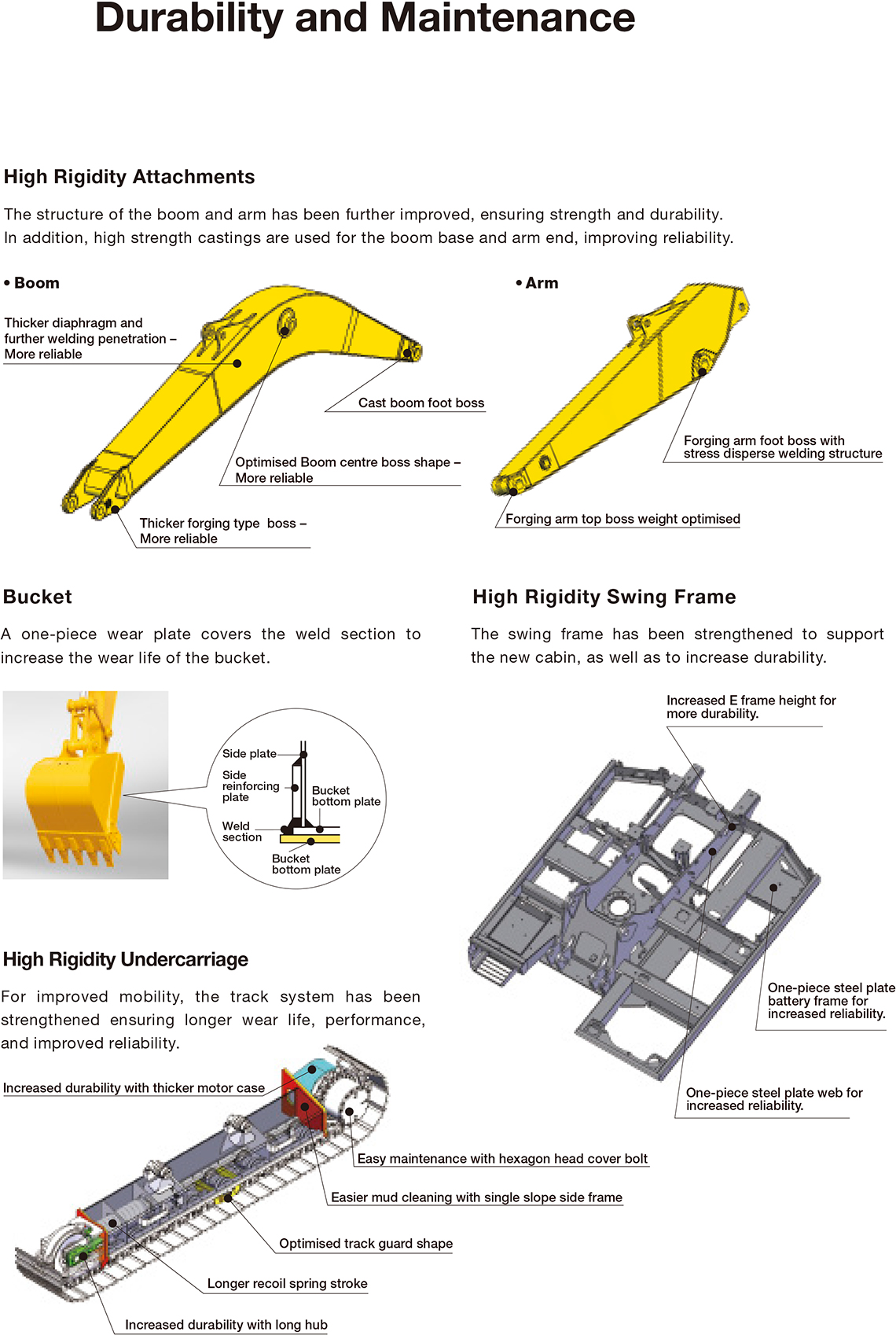 Durability and Maintenance

High Rigidity Attachments

The structure of the boom and arm has been further improved, ensuring strength and durability. In addition, high strength castings are used for the boom base and arm end, improving reliability.

• Boom

Thicker diaphragm and further welding penetration – More reliable

Cast boom foot boss

Optimised Boom centre boss shape – More reliable

Thicker forging type boss – More reliable

• Arm

Forging arm foot boss with stress disperse welding structure

Forging arm top boss weight optimised

Bucket

A one-piece wear plate covers the weld section to increase the wear life of the bucket.

Side plate

Side reinforcing plate

Bucket bottom plate

Weld section

Bucket bottom plate

High Rigidity Swing Frame

The swing frame has been strengthened to support the new cabin, as well as to increase durability.

Increased E frame height for more durability.

One-piece steel plate battery frame for increased reliability.

One-piece steel plate web for increased reliability.

High Rigidity Undercarriage

For improved mobility, the track system has been strengthened ensuring longer wear life, performance, and improved reliability.

Increased durability with thicker motor case

Easy maintenance with hexagon head cover bolt

Easier mud cleaning with single slope side frame

Optimised track guard shape

Longer recoil spring stroke

Increased durability with long hub