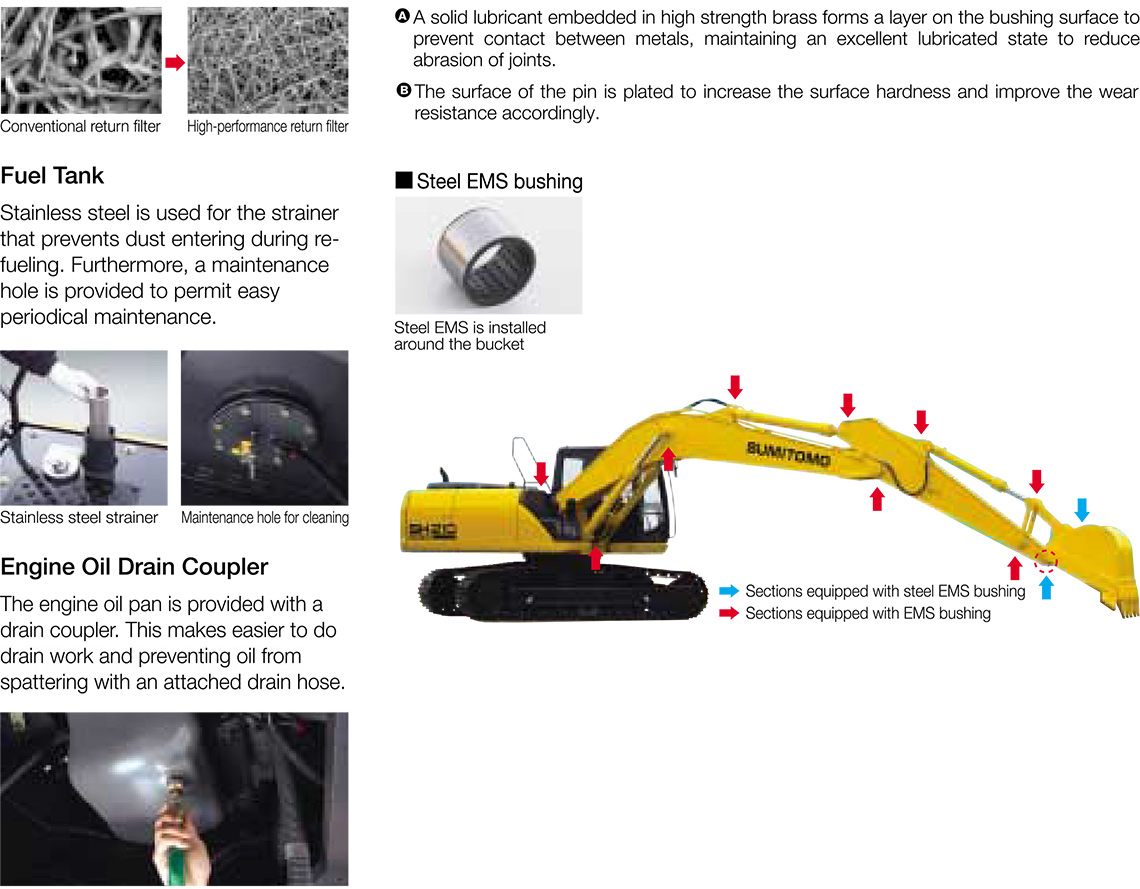 Conventional return filter

High-performance return filter

Fuel Tank

Stainless steel is used for the strainer that prevents dust entering during refueling. Furthermore, a maintenance hole is provided to permit easy periodical maintenance.

Stainless steel strainer

Maintenance hole for cleaning

Engine Oil Drain Coupler

The engine oil pan is provided with a drain coupler. This makes easier to do drain work and preventing oil from spattering with an attached drain hose.

A A solid lubricant embedded in high strength brass forms a layer on the bushing surface to prevent contact between metals, maintaining an excellent lubricated state to reduce abrasion of joints.

B The surface of the pin is plated to increase the surface hardness and improve the wear resistance accordingly.

■ Steel EMS bushing

Steel EMS is installed around the bucket

SUMITOMO

SH210

Sections equipped with steel EMS bushing

Sections equipped with EMS bushing