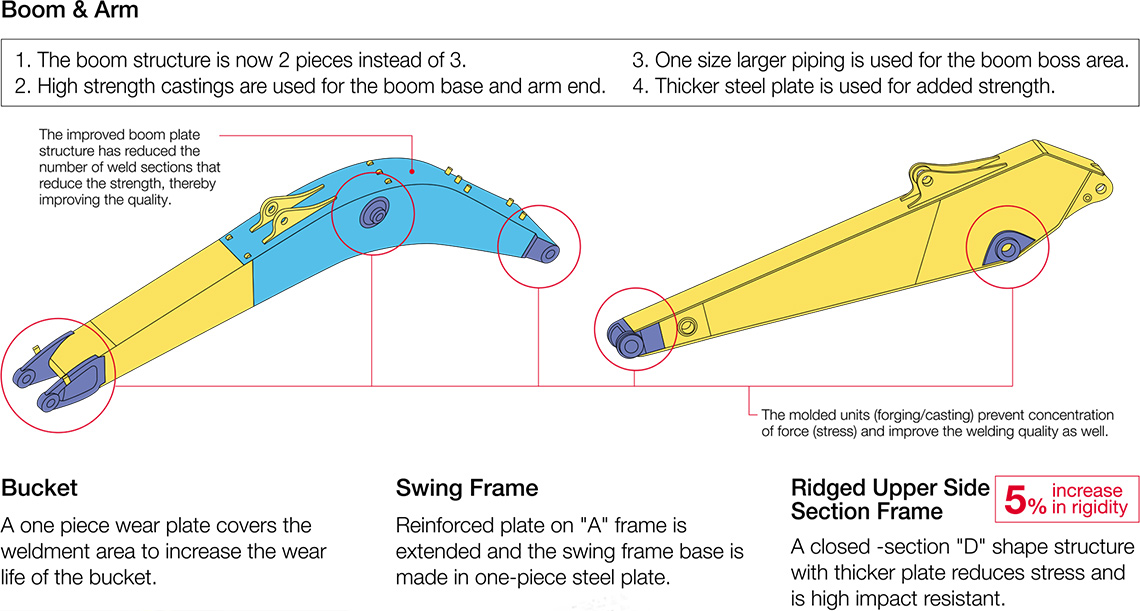 Boom & Arm

1. The boom structure is now 2 pieces instead of 3.
2. High strength castings are used for the boom base and arm end.
3. One size larger piping is used for the boom boss area.
4. Thicker steel plate is used for added strength.

The improved boom plate structure has reduced the number of weld sections that reduce the strength, thereby improving the quality.

The molded units (forging/casting) prevent concentration of force (stress) and improve the welding quality as well.

Bucket

A one piece wear plate covers the weldment area to increase the wear life of the bucket.

Swing Frame

Reinforced plate on "A" frame is extended and the swing frame base is made in one-piece steel plate.

Ridged Upper Side Section Frame

5% increase in rigidity

A closed -section "D" shape structure with thicker plate reduces stress and is high impact resistant.